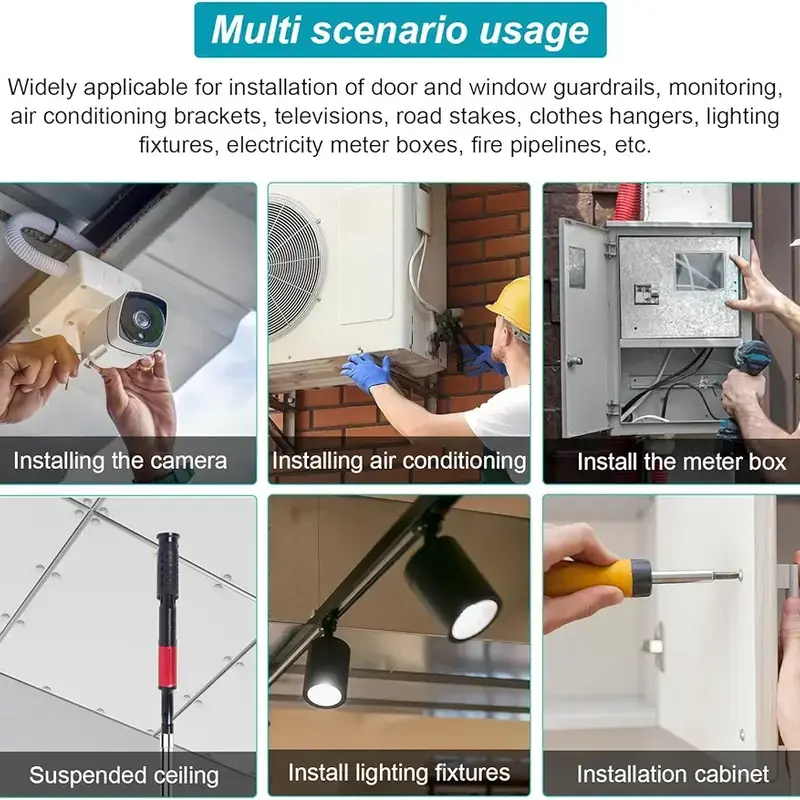 Multi scenario usage

Widely applicable for installation of door and window guardrails, monitoring, air conditioning brackets, televisions, road stakes, clothes hangers, lighting fixtures, electricity meter boxes, fire pipelines, etc.

Installing the camera

Installing air conditioning

Install the meter box

Suspended ceiling

Install lighting fixtures

Installation cabinet